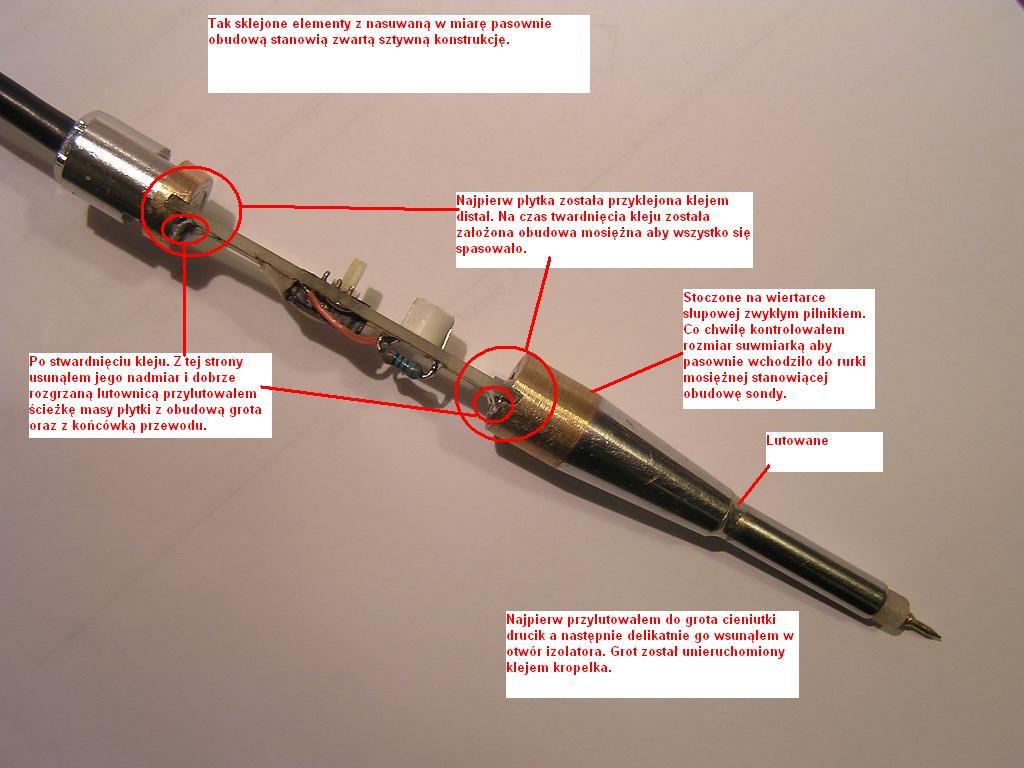 Tak sklejone elementy z nasuwaną w miarę pasownie obudową stanowią zwartą sztywną konstrukcję.

Najpierw płytka została przyklejona klejem distal. Na czas twardnięcia kleju została założona obudowa mosiężna aby wszystko się spasowało.

Stoczone na wiertarce słupowej zwykłym pilnikiem. Co chwilę kontrolowałem rozmiar suwmiarką aby pasownie wchodziło do rurki mosiężnej stanowiącej obudowę sondy.

Po stwardnięciu kleju. Z tej strony usunąłem jego nadmiar i dobrze rozgrzaną lutownicą przylutowałem ścieżkę masy płytki z obudową grota oraz z końcówką przewodu.

Lutowane

Najpierw przylutowałem do grota cieniutki drucik a następnie delikatnie go wsunąłem w otwór izolatora. Grot został unieruchomiony klejem kropelka.